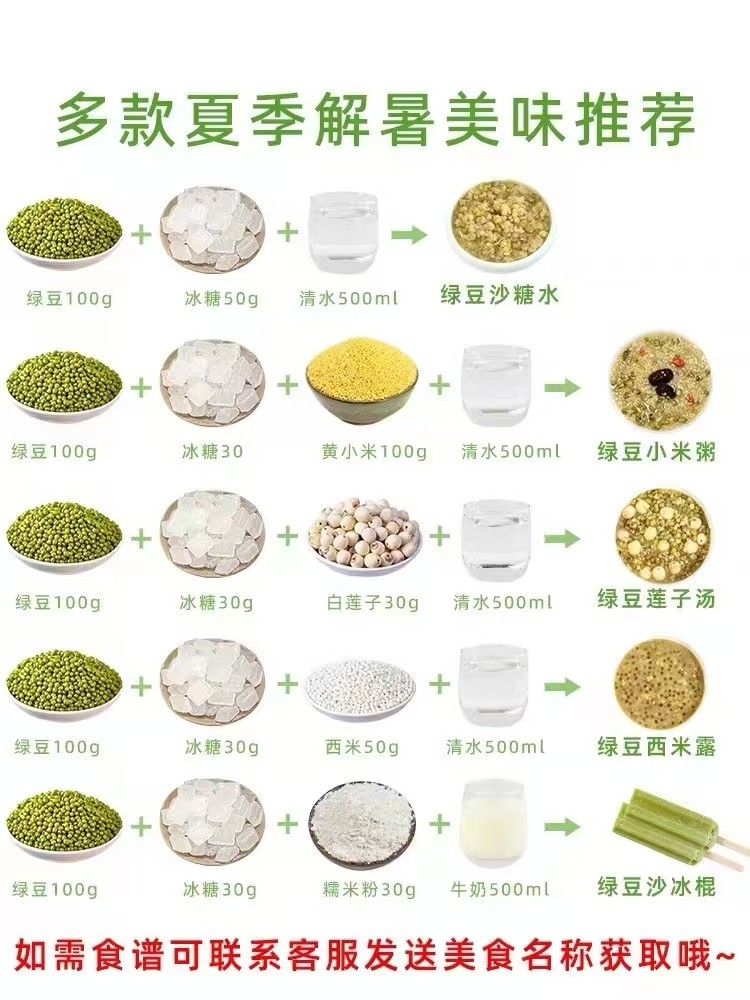 多款夏季解暑美味推荐

绿豆100g + 冰糖50g + 清水500ml → 绿豆沙糖水

绿豆100g + 冰糖30 + 黄小米100g + 清水500ml → 绿豆小米粥

绿豆100g + 冰糖30g + 白莲子30g + 清水500ml → 绿豆莲子汤

绿豆100g + 冰糖30g + 西米50g + 清水500ml → 绿豆西米露

绿豆100g + 冰糖30g + 糯米粉30g + 牛奶500ml → 绿豆沙冰棍

如需食谱可联系客服发送美食名称获取哦~