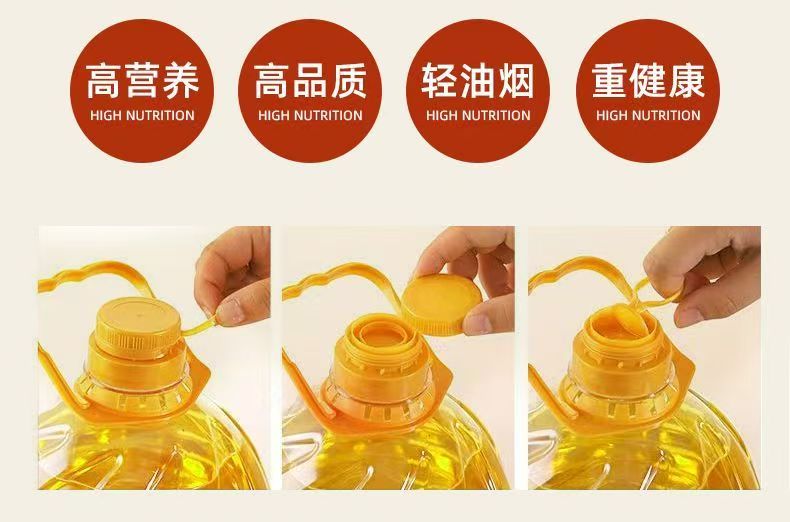 高营养
HIGH NUTRITION

高品质
HIGH NUTRITION

轻油烟
HIGH NUTRITION

重健康
HIGH NUTRITION