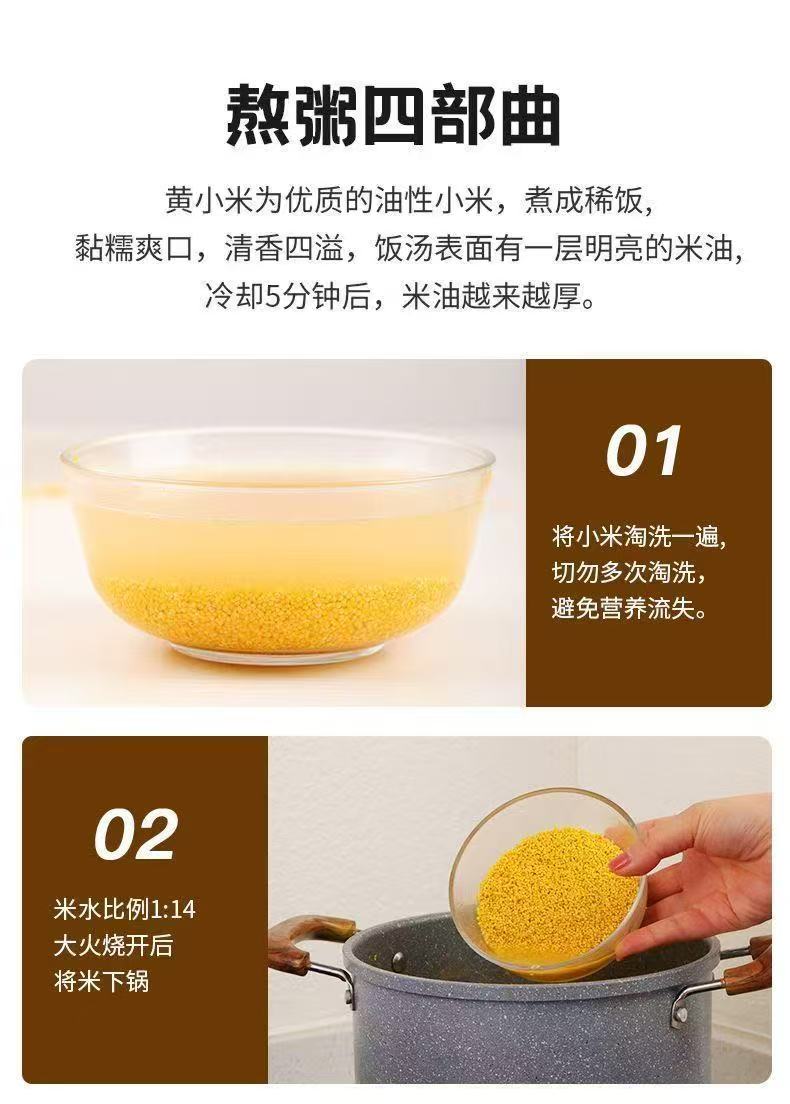 熬粥四部曲

黄小米为优质的油性小米，煮成稀饭，黏糯爽口，清香四溢，饭汤表面有一层明亮的米油，冷却5分钟后，米油越来越厚。

01

将小米淘洗一遍，切勿多次淘洗，避免营养流失。

02

米水比例1:14
大火烧开后
将米下锅