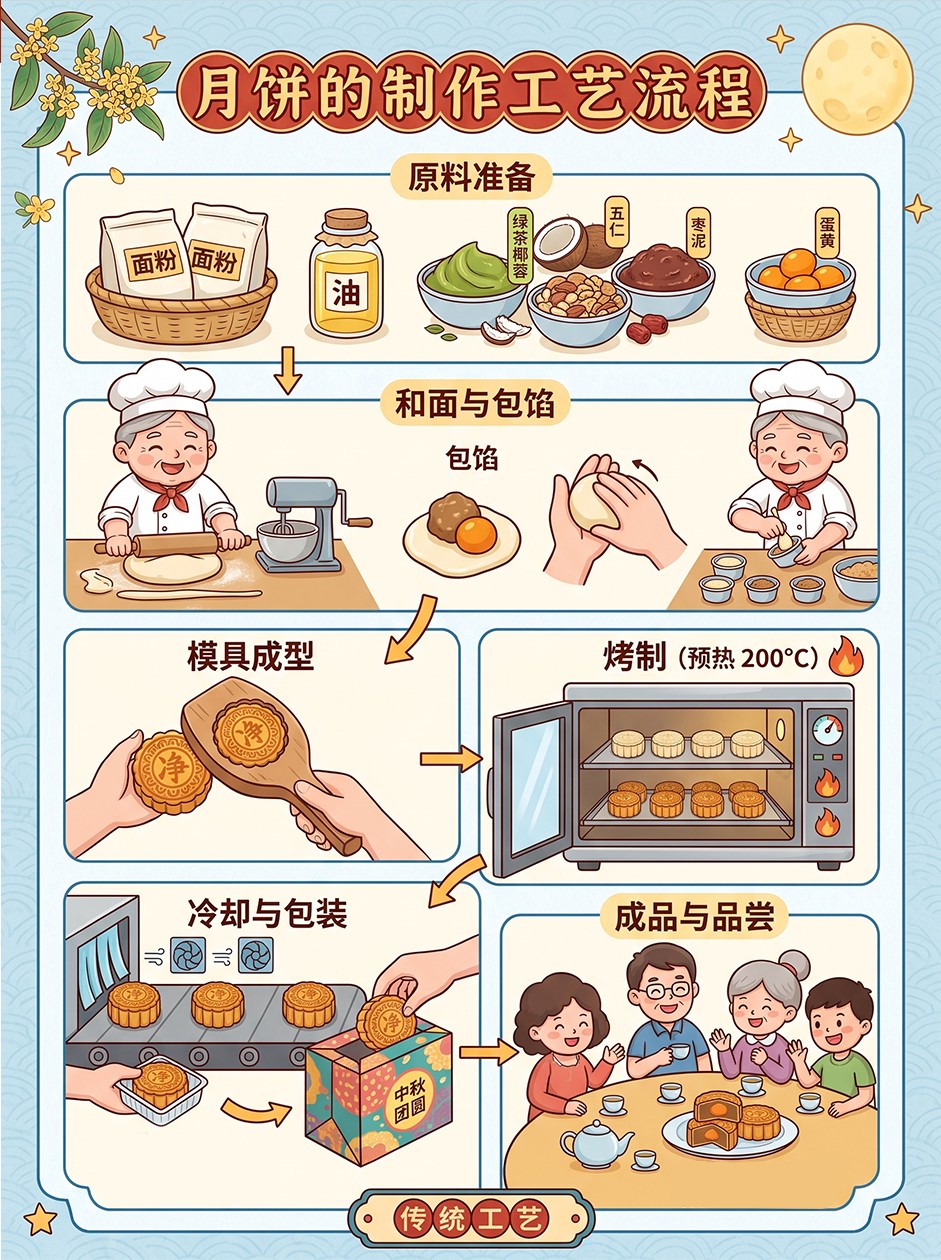 月饼的制作工艺流程

原料准备

面粉 面粉

油

绿茶椰蓉

五仁

枣泥

蛋黄

和面与包馅

包馅

模具成型

净

净

烤制（预热 200°C）

冷却与包装

净

中秋团圆

成品与品尝

传统工艺